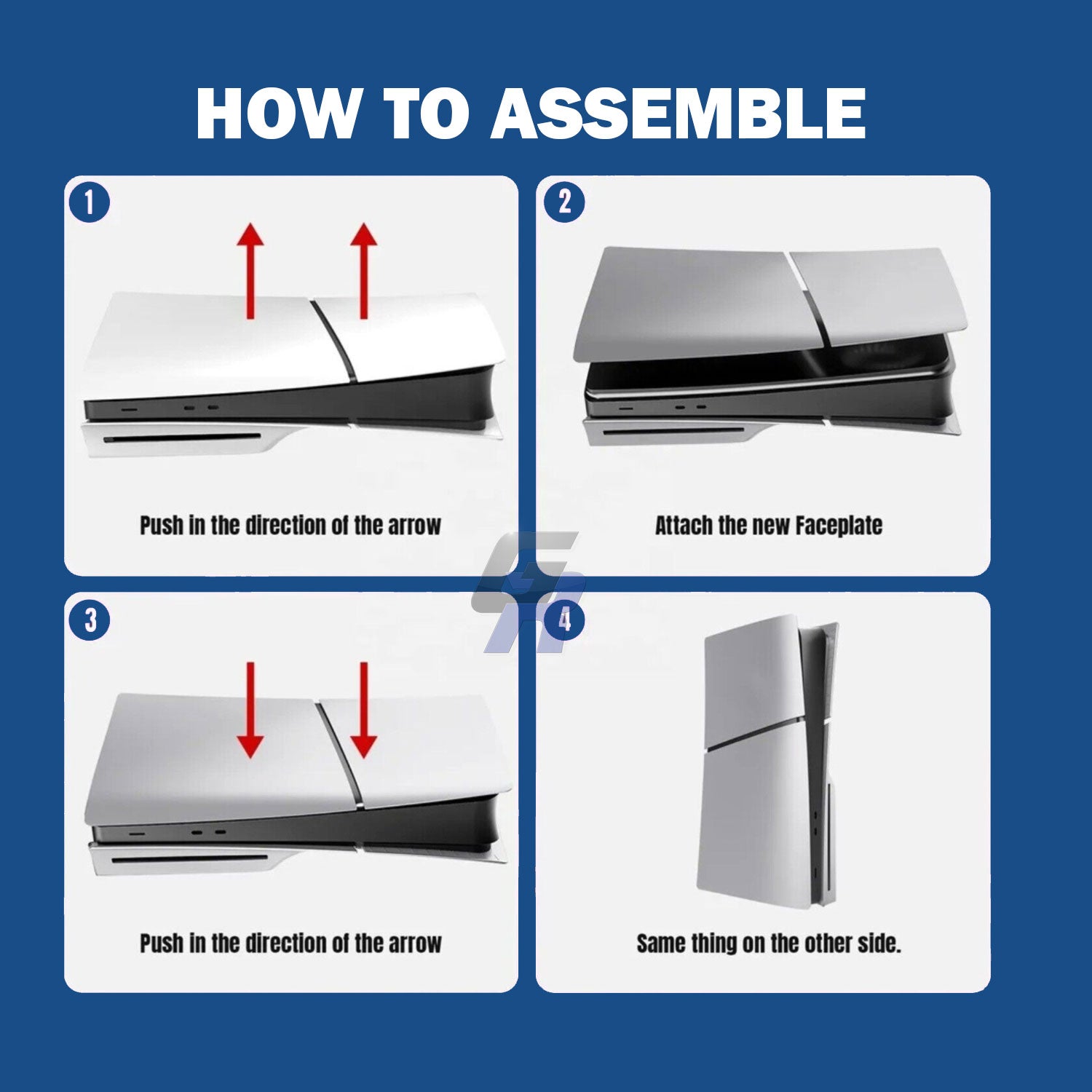 HOW TO ASSEMBLE

1

Push in the direction of the arrow

2

Attach the new Faceplate

3

Push in the direction of the arrow

4

Same thing on the other side.